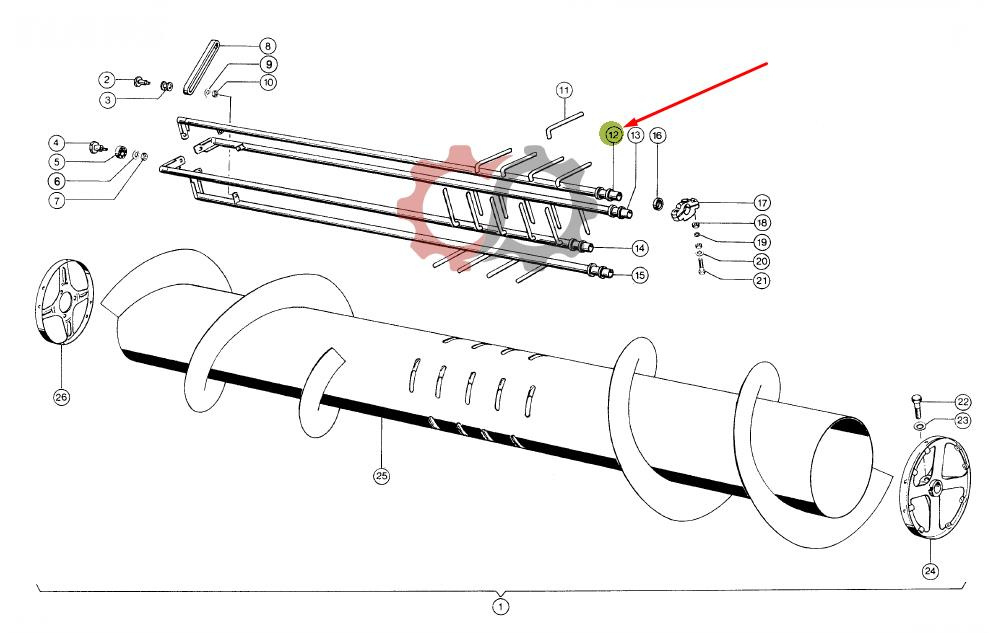 8
9
10
2
3
11
12
13
16
4
5
6
7
17
18
19
20
21
14
15
26
25
22
23
24
1