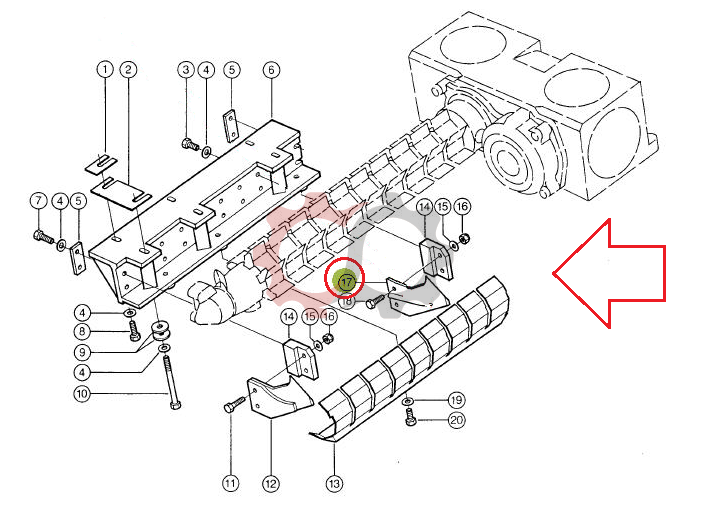 1
2
3
4
5
6
7
4
5
14
15
16
17
18
4
8
9
4
10
14
15
16
19
20
11
12
13